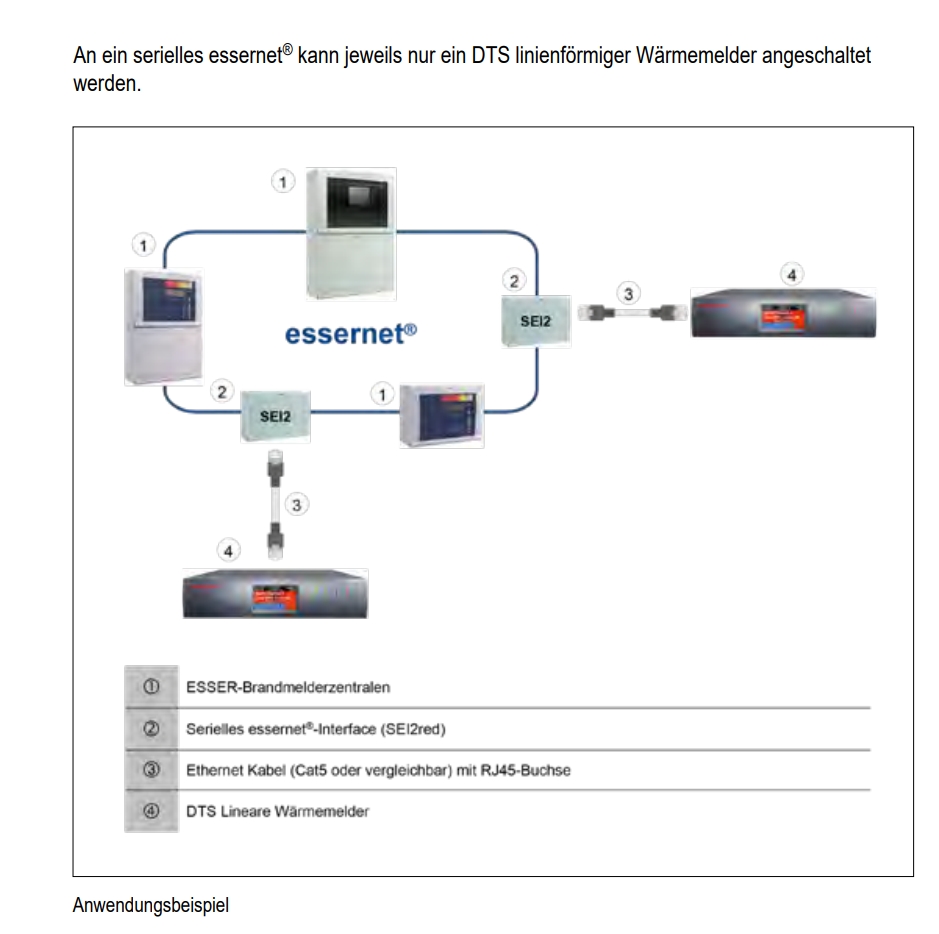 An ein serielles essernet® kann jeweils nur ein DTS linienförmiger Wärmemelder angeschaltet werden.

1

1

2

3

4

essernet®

SEI2

2

SEI2

1

3

4

| ① | ESSER-Brandmelderzentralen |
|---|---|
| ② | Serielles essernet®-Interface (SEI2red) |
| ③ | Ethernet Kabel (Cat5 oder vergleichbar) mit RJ45-Buchse |
| ④ | DTS Lineare Wärmemelder |

Anwendungsbeispiel