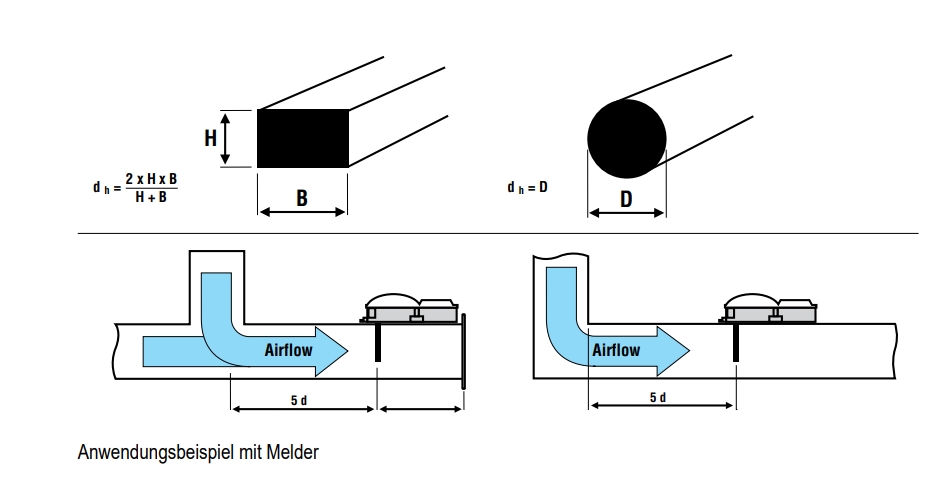 H

$d_h = \frac{2 \times H \times B}{H + B}$

B

$d_h = D$

D

Airflow

5 d

Airflow

5 d

Anwendungsbeispiel mit Melder